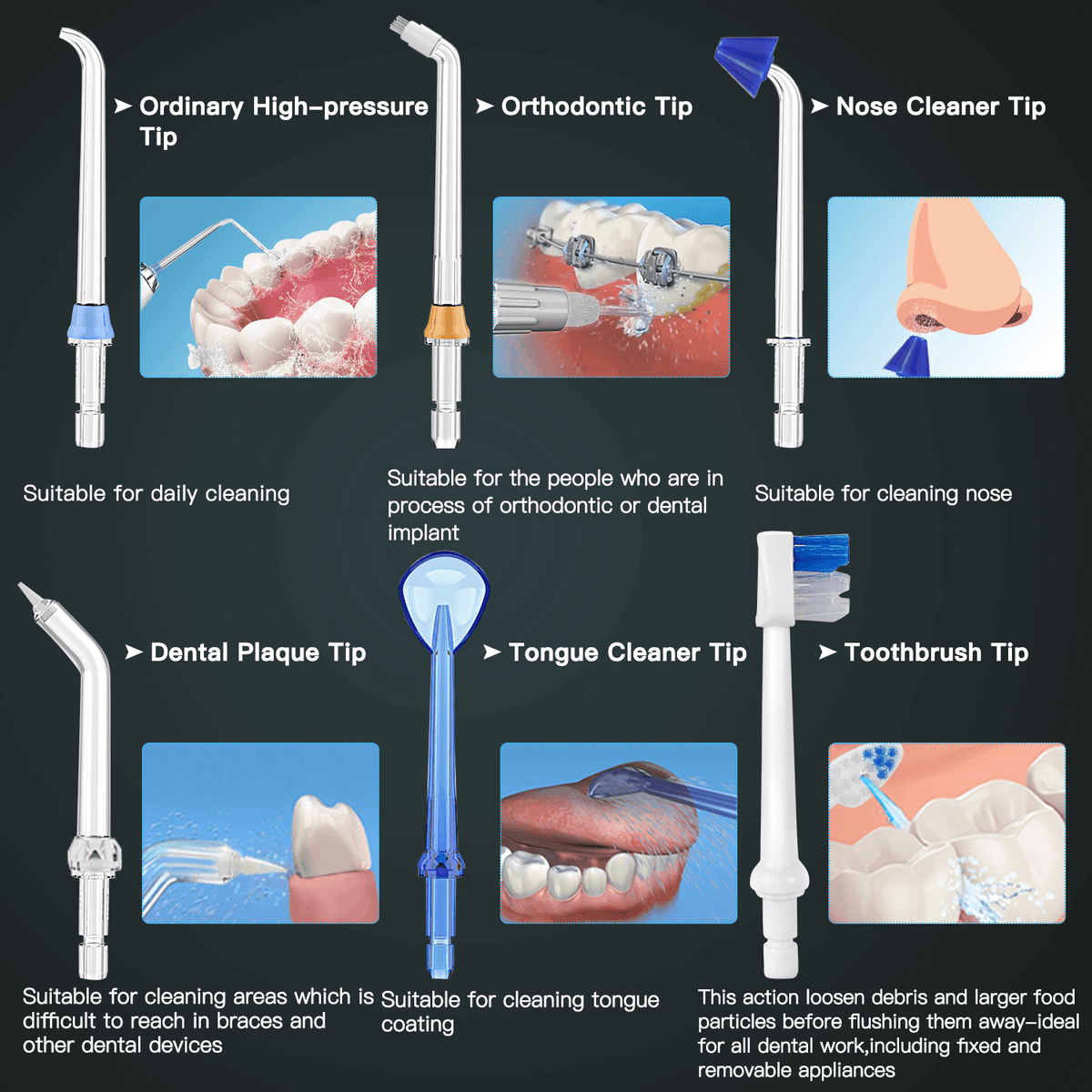 ➤ Ordinary High-pressure Tip

Suitable for daily cleaning

➤ Orthodontic Tip

Suitable for the people who are in process of orthodontic or dental implant

➤ Nose Cleaner Tip

Suitable for cleaning nose

➤ Dental Plaque Tip

Suitable for cleaning areas which is difficult to reach in braces and other dental devices

➤ Tongue Cleaner Tip

Suitable for cleaning tongue coating

➤ Toothbrush Tip

This action loosen debris and larger food particles before flushing them away-ideal for all dental work,including fixed and removable appliances